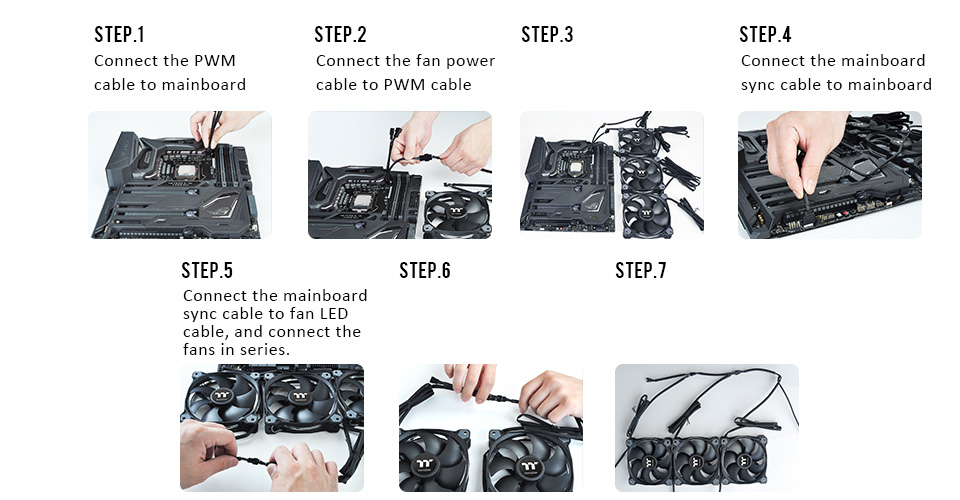 STEP.1
Connect the PWM cable to mainboard

STEP.2
Connect the fan power cable to PWM cable

STEP.3

STEP.4
Connect the mainboard sync cable to mainboard

STEP.5
Connect the mainboard sync cable to fan LED cable, and connect the fans in series.

STEP.6

STEP.7